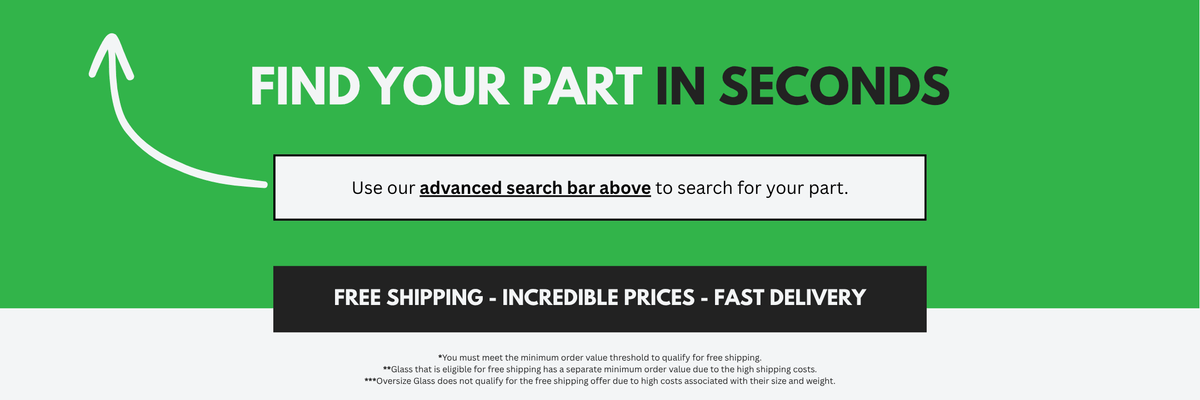 FIND YOUR PART IN SECONDS

Use our advanced search bar above to search for your part.

FREE SHIPPING - INCREDIBLE PRICES - FAST DELIVERY

*You must meet the minimum order value threshold to qualify for free shipping.
**Glass that is eligible for free shipping has a separate minimum order value due to the high shipping costs.
***Oversize Glass does not qualify for the free shipping offer due to high costs associated with their size and weight.